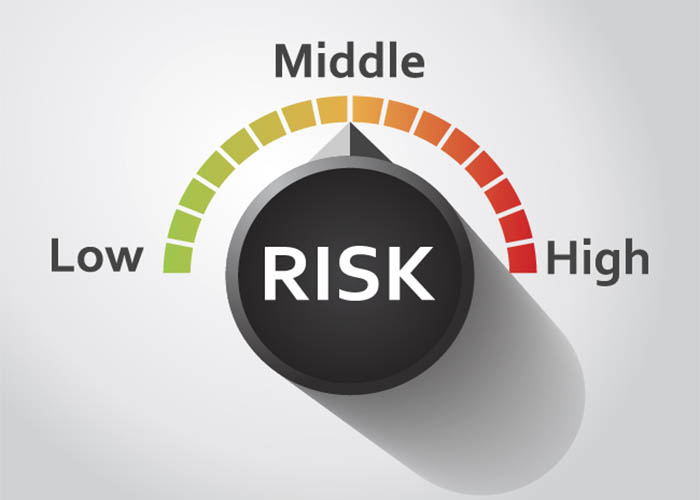 Middle

Low

RISK

High