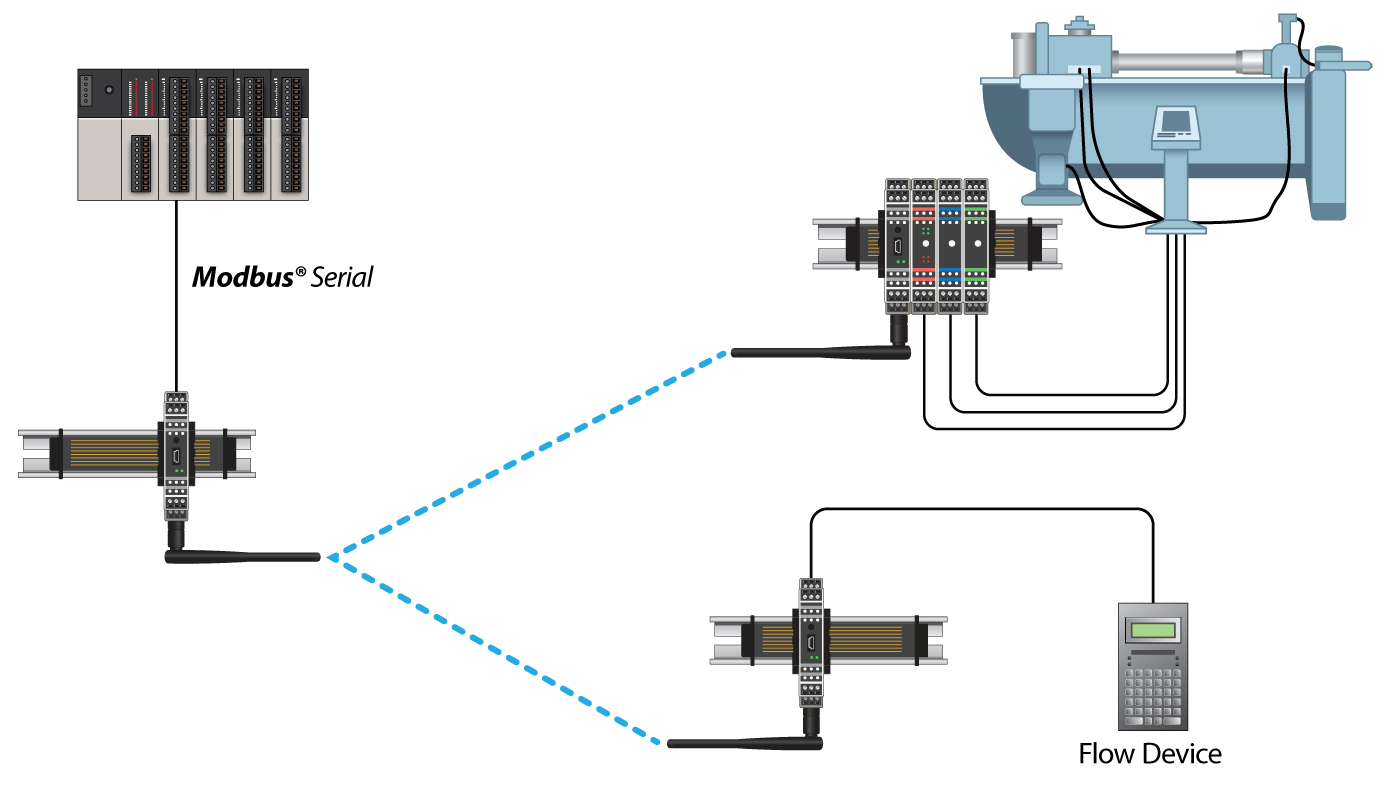 Modbus® Serial

Flow Device